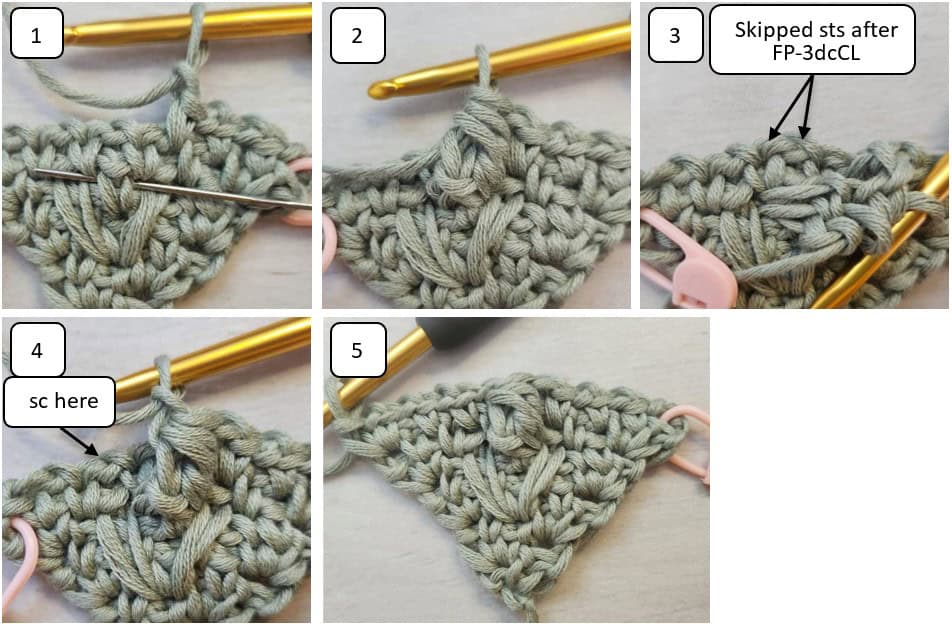 1

2

3

Skipped sts after FP-3dcCL

4

sc here

5